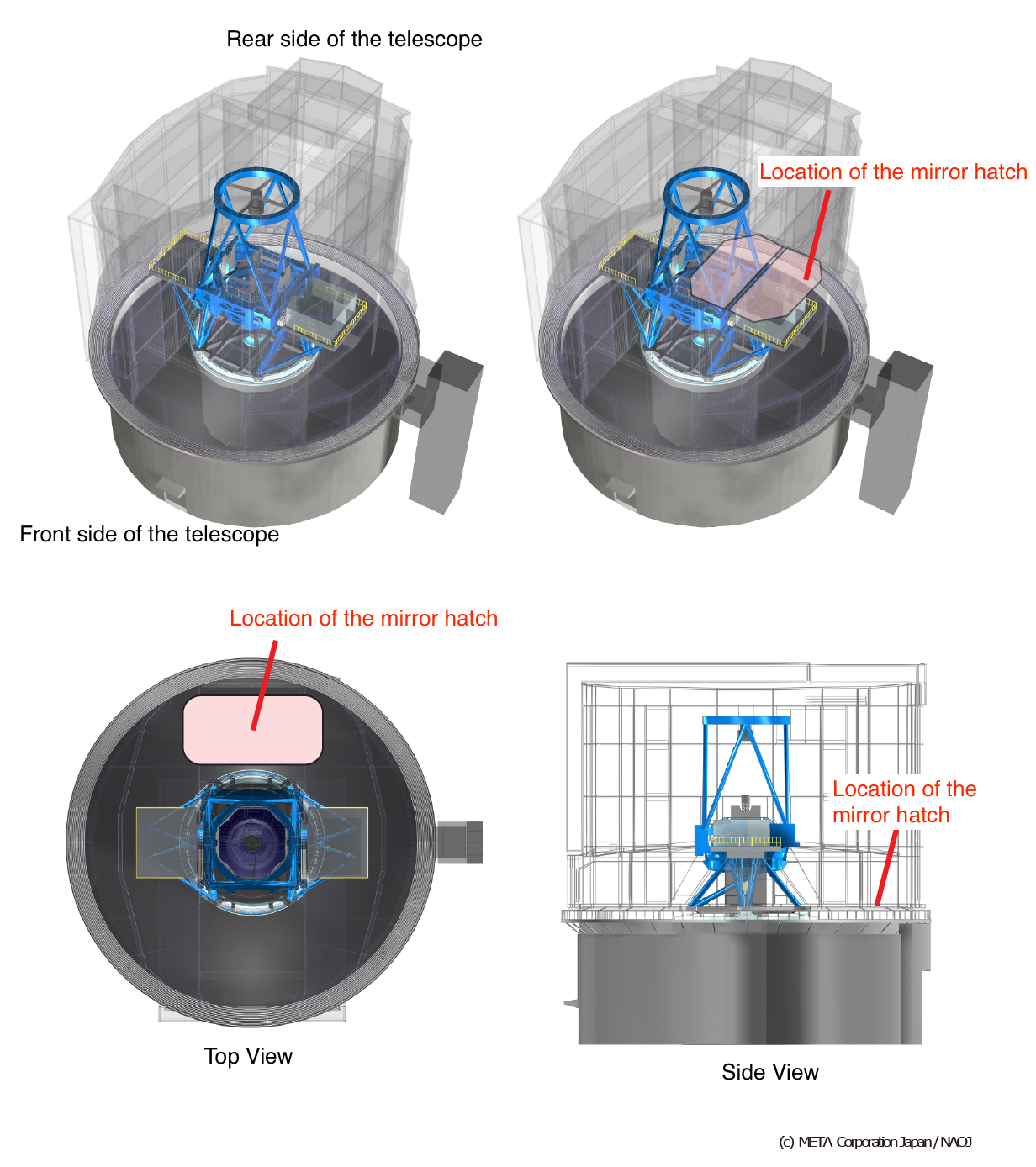 Rear side of the telescope

Location of the mirror hatch

Front side of the telescope

Location of the mirror hatch

Location of the mirror hatch

Top View

Side View

(c) META Corporation Japan / NAOJ